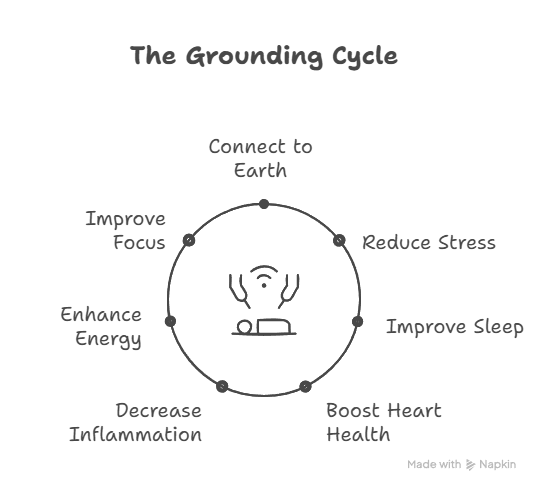 The Grounding Cycle

Connect to Earth

Reduce Stress

Improve Sleep

Boost Heart Health

Decrease Inflammation

Enhance Energy

Improve Focus

Made with Napkin